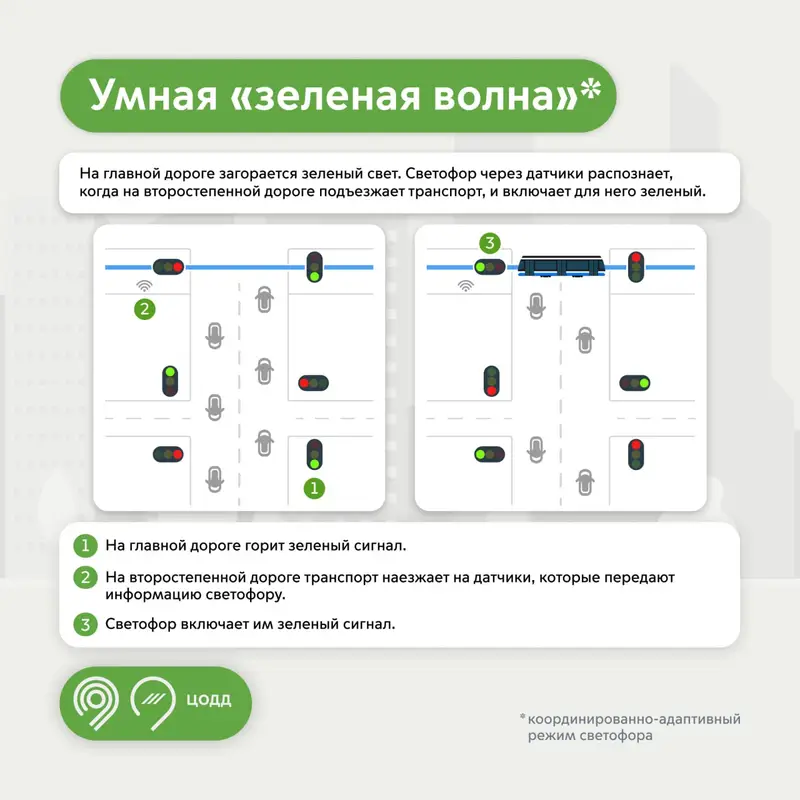 Умная «зеленая волна»*

На главной дороге загорается зеленый свет. Светофор через датчики распознает, когда на второстепенной дороге подъезжает транспорт, и включает для него зеленый.

2

1

3

1 На главной дороге горит зеленый сигнал.

2 На второстепенной дороге транспорт наезжает на датчики, которые передают информацию светофору.

3 Светофор включает им зеленый сигнал.

ЦОДД

*координированно-адаптивный режим светофора